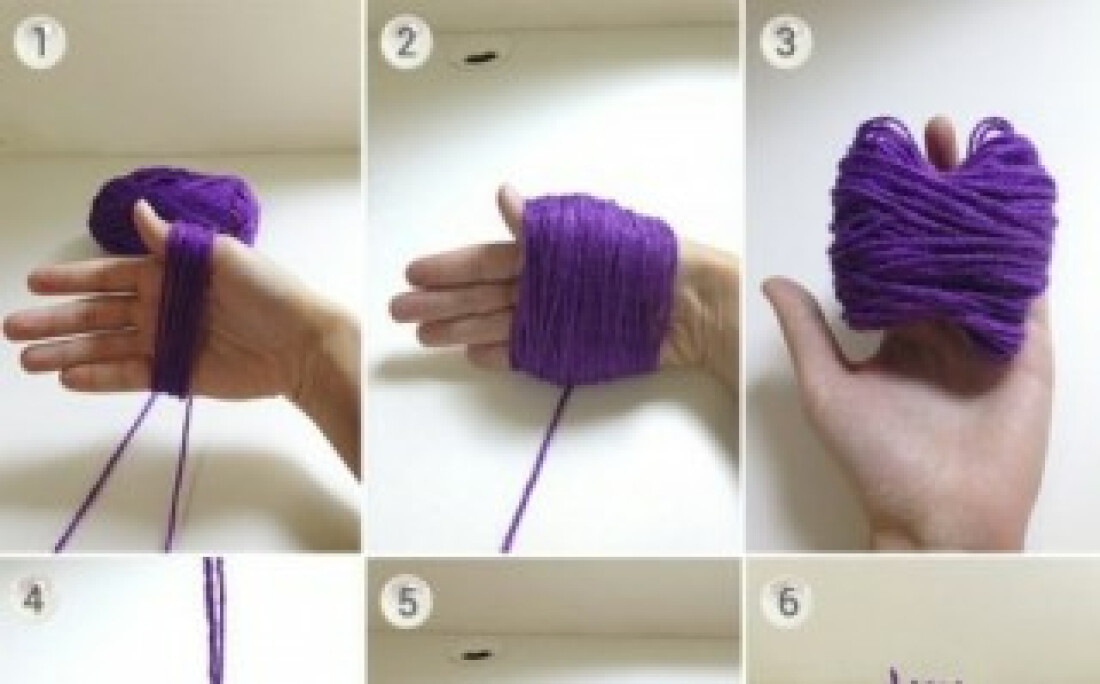 1
2
3
4
5
6